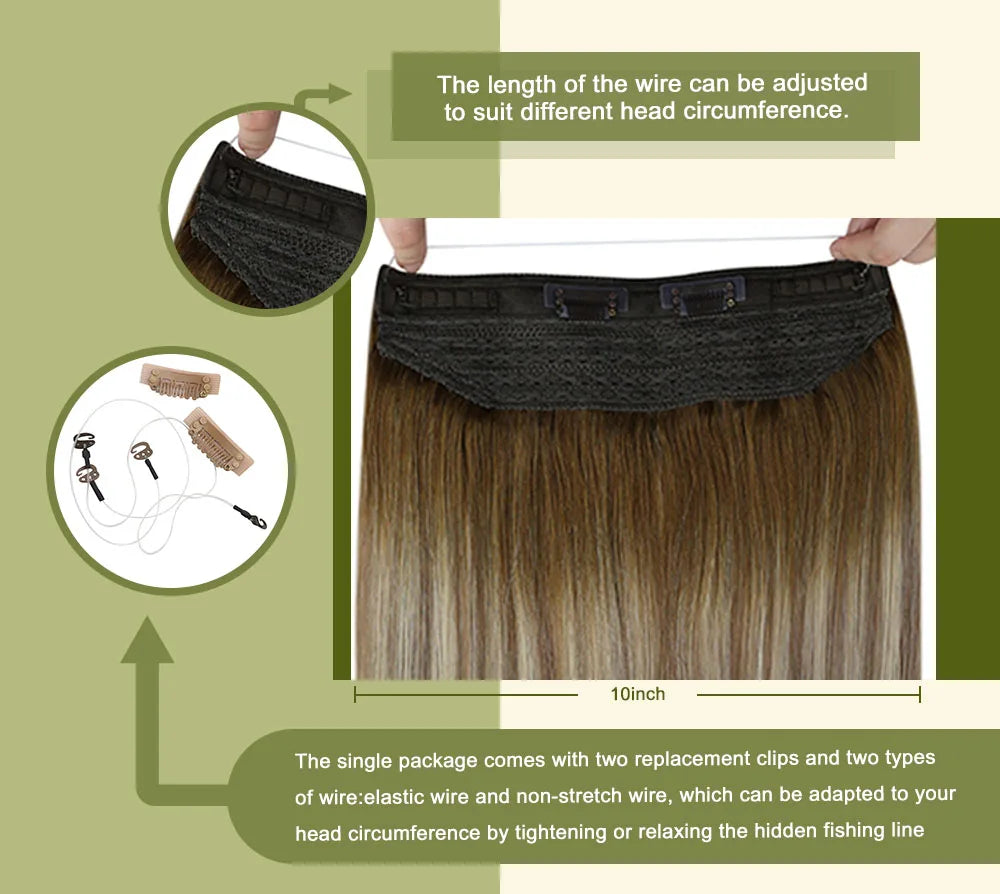 The length of the wire can be adjusted to suit different head circumference.

10inch

The single package comes with two replacement clips and two types of wire:elastic wire and non-stretch wire, which can be adapted to your head circumference by tightening or relaxing the hidden fishing line