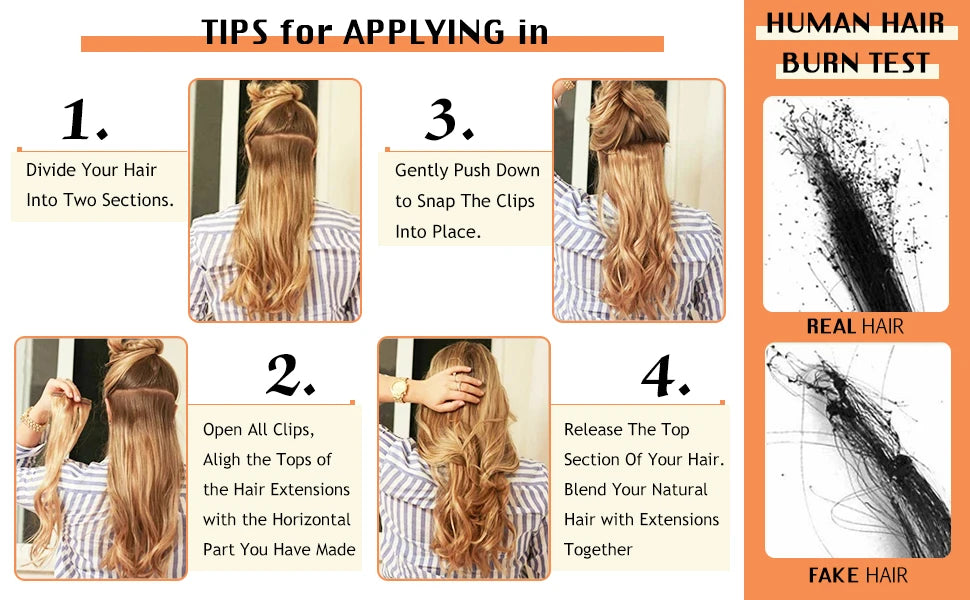 TIPS for APPLYING in

1.

Divide Your Hair Into Two Sections.

3.

Gently Push Down to Snap The Clips Into Place.

2.

Open All Clips, Aligh the Tops of the Hair Extensions with the Horizontal Part You Have Made

4.

Release The Top Section Of Your Hair. Blend Your Natural Hair with Extensions Together

HUMAN HAIR BURN TEST

REAL HAIR

FAKE HAIR