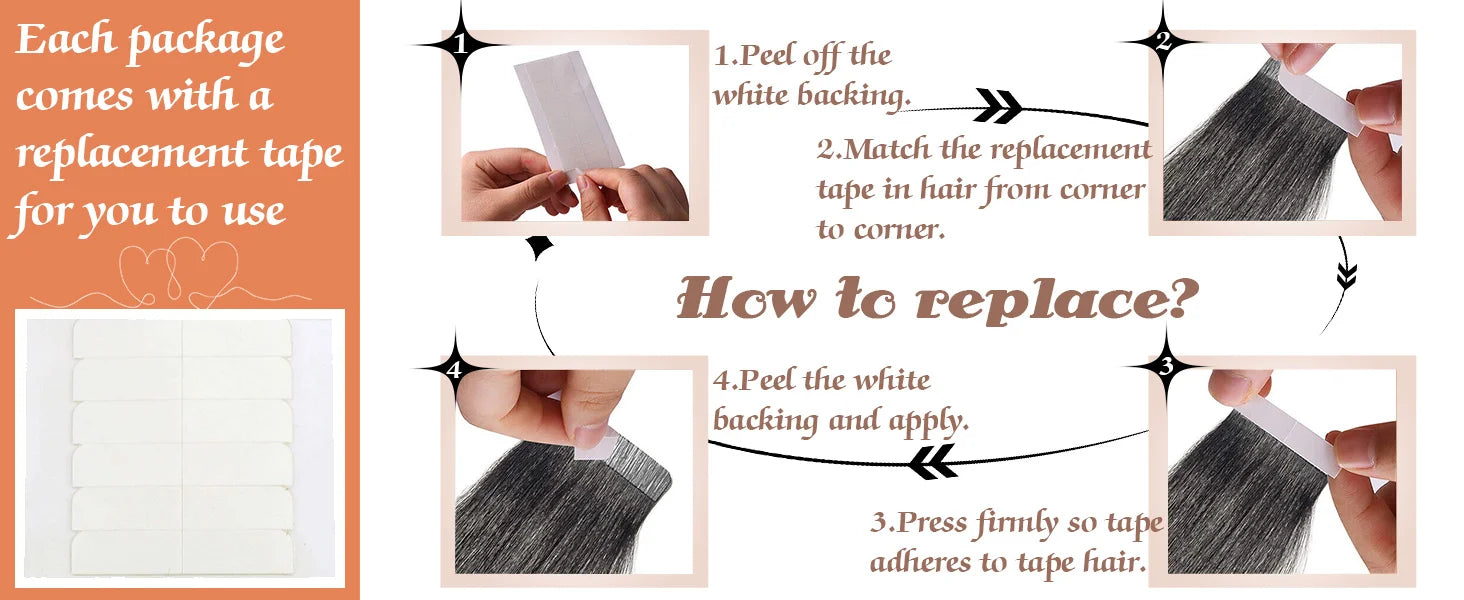 Each package comes with a replacement tape for you to use

1

1.Peel off the white backing.

2

2.Match the replacement tape in hair from corner to corner.

How to replace?

4

4.Peel the white backing and apply.

3

3.Press firmly so tape adheres to tape hair.